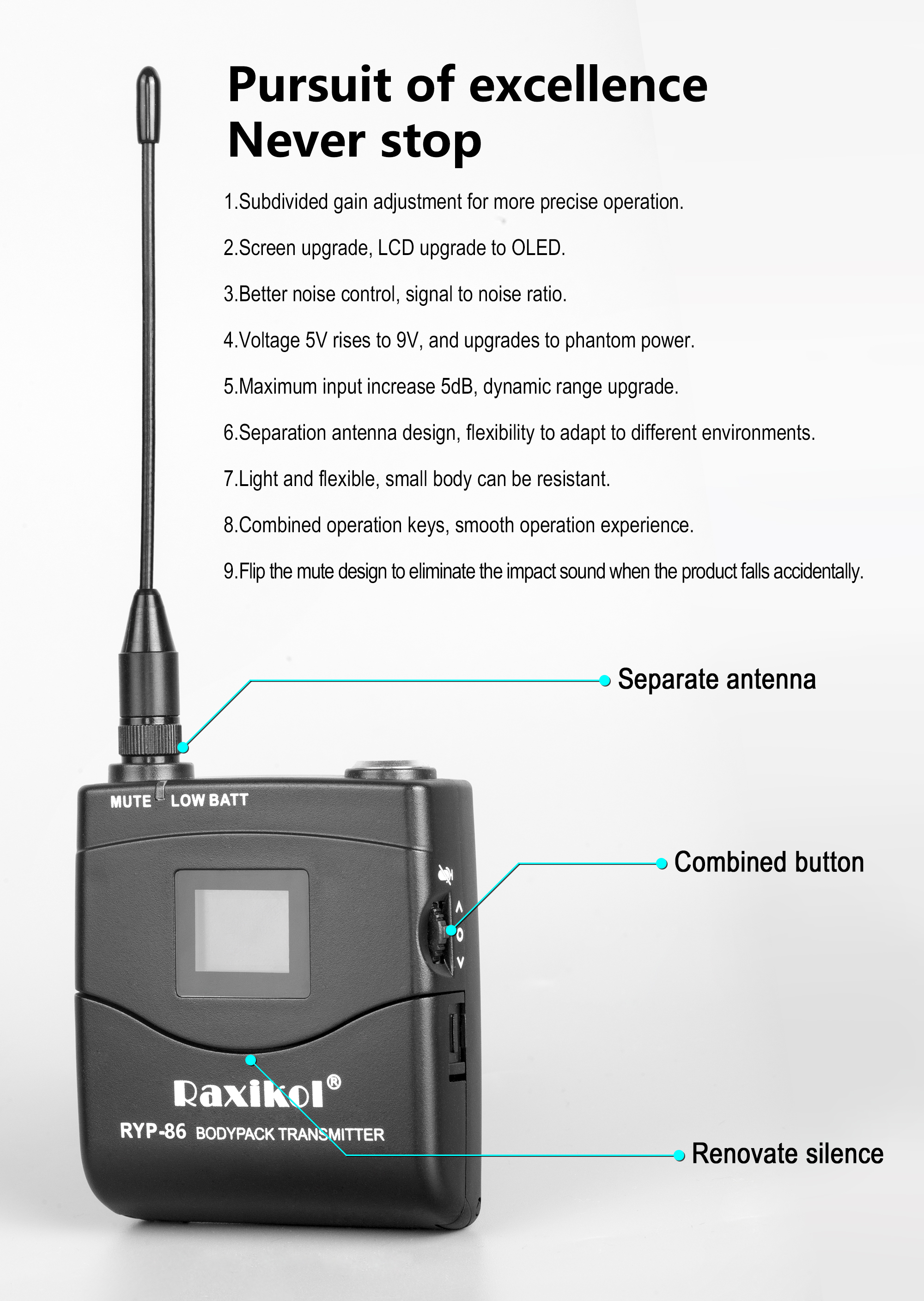 Pursuit of excellence
Never stop

1.Subdivided gain adjustment for more precise operation.

2.Screen upgrade, LCD upgrade to OLED.

3.Better noise control, signal to noise ratio.

4.Voltage 5V rises to 9V, and upgrades to phantom power.

5.Maximum input increase 5dB, dynamic range upgrade.

6.Separation antenna design, flexibility to adapt to different environments.

7.Light and flexible, small body can be resistant.

8.Combined operation keys, smooth operation experience.

9.Flip the mute design to eliminate the impact sound when the product falls accidentally.

Separate antenna

MUTE LOW BATT

Combined button

Raxikol®

RYP-86 BODYPACK TRANSMITTER

Renovate silence